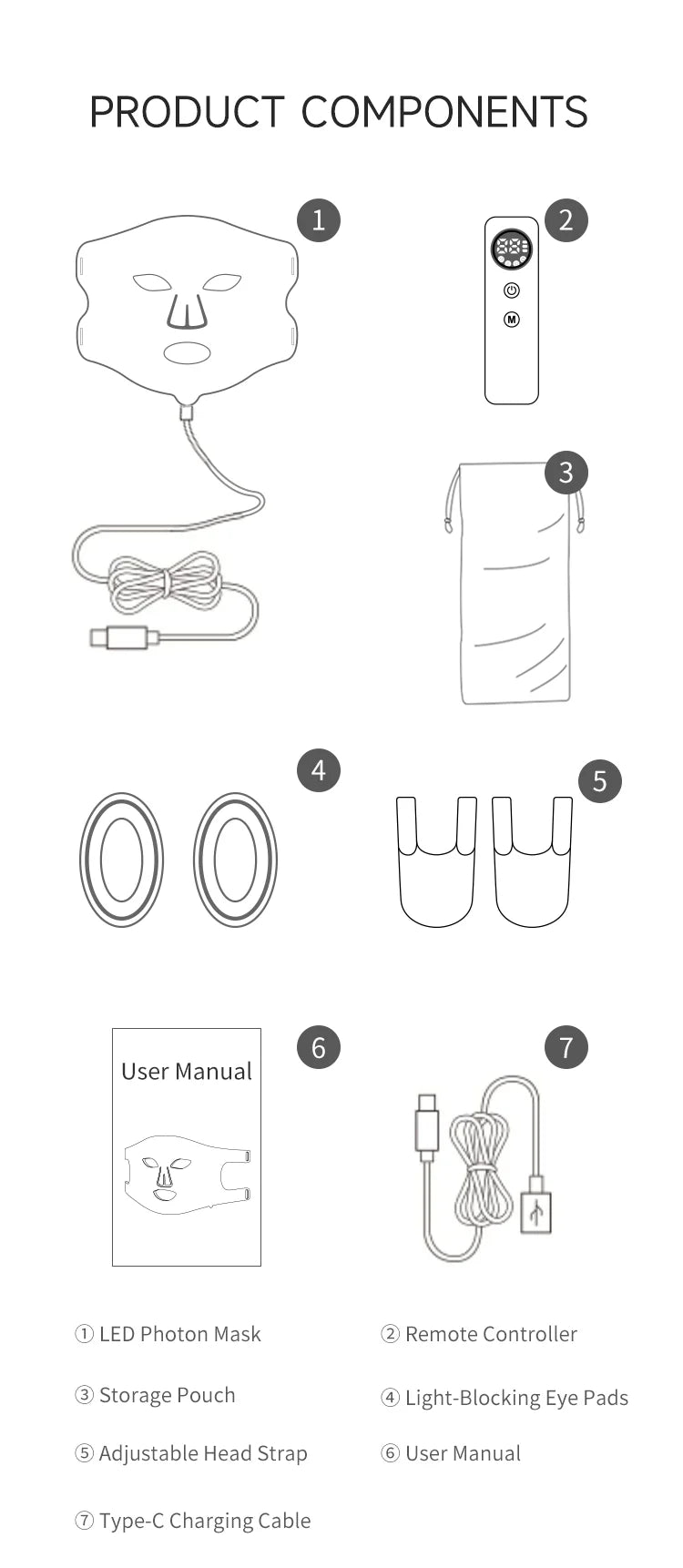 PRODUCT COMPONENTS

1

2

M

3

4

5

User Manual

6

7

① LED Photon Mask
② Remote Controller
③ Storage Pouch
④ Light-Blocking Eye Pads
⑤ Adjustable Head Strap
⑥ User Manual
⑦ Type-C Charging Cable